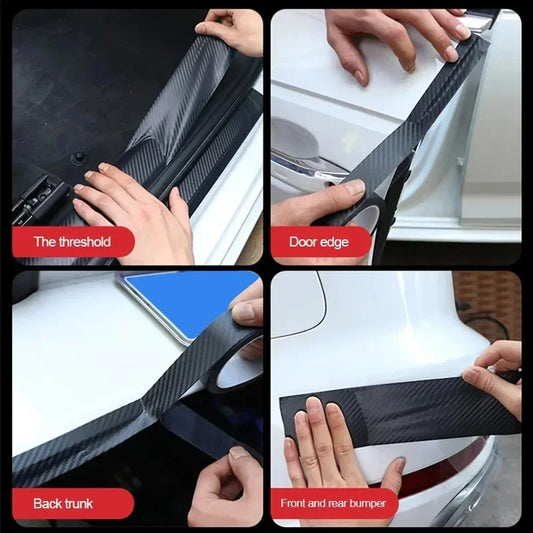 The threshold

Door edge

Back trunk

Front and rear bumper