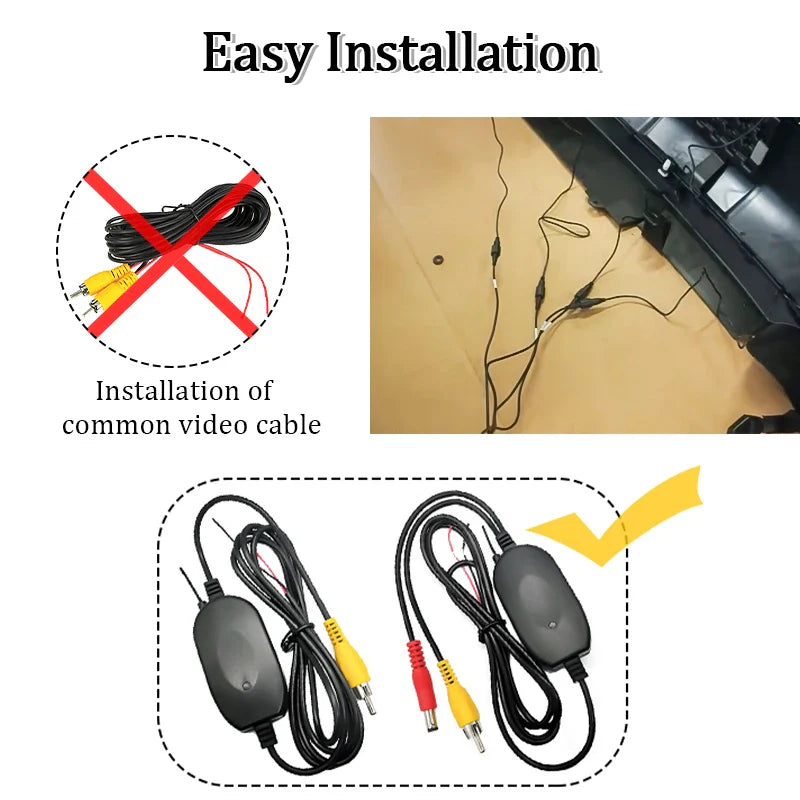 Easy Installation

Installation of common video cable