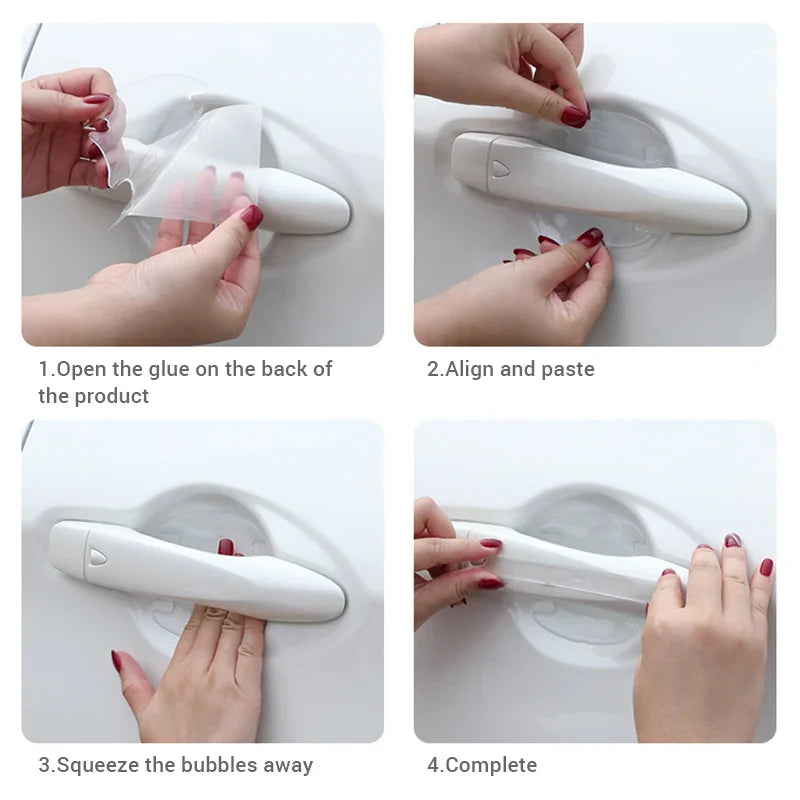 1.Open the glue on the back of the product

2.Align and paste

3.Squeeze the bubbles away

4.Complete