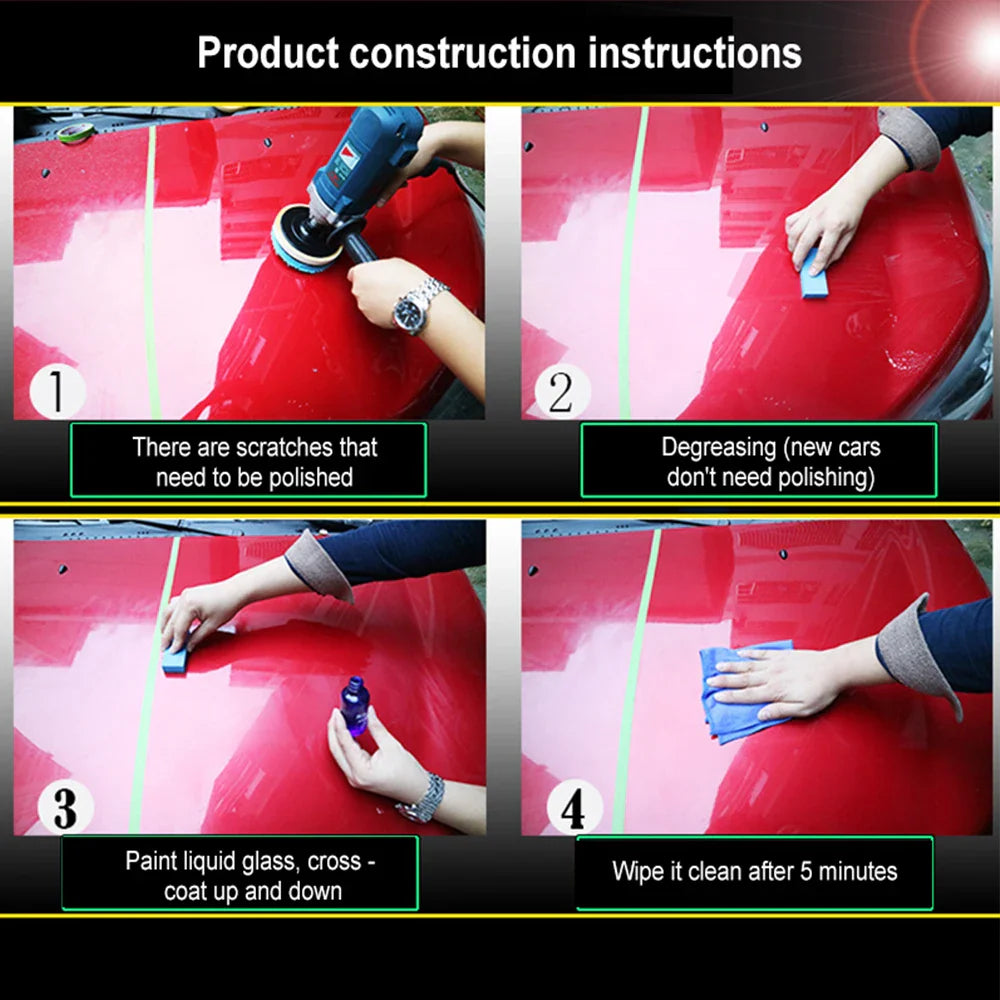 Product construction instructions

1

There are scratches that need to be polished

2

Degreasing (new cars don't need polishing)

3

Paint liquid glass, cross - coat up and down

4

Wipe it clean after 5 minutes