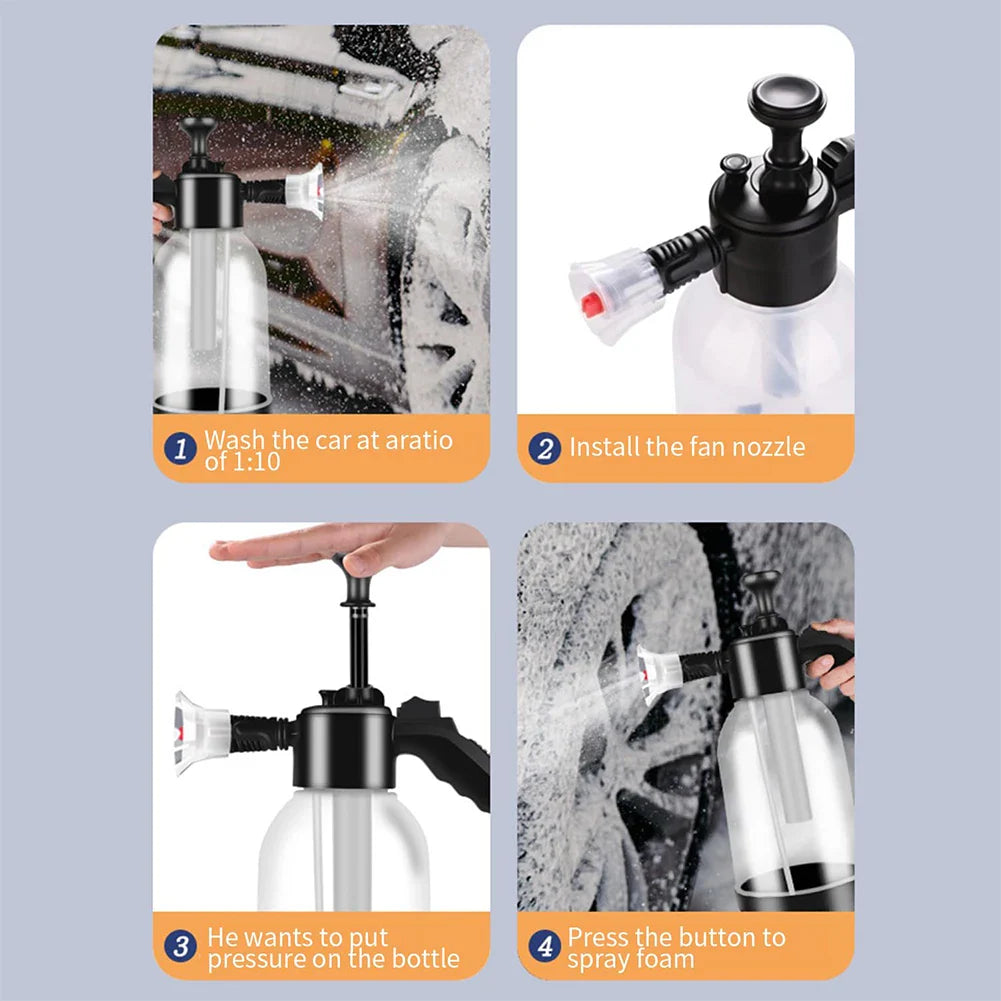 1 Wash the car at aratio of 1:10

2 Install the fan nozzle

3 He wants to put pressure on the bottle

4 Press the button to spray foam